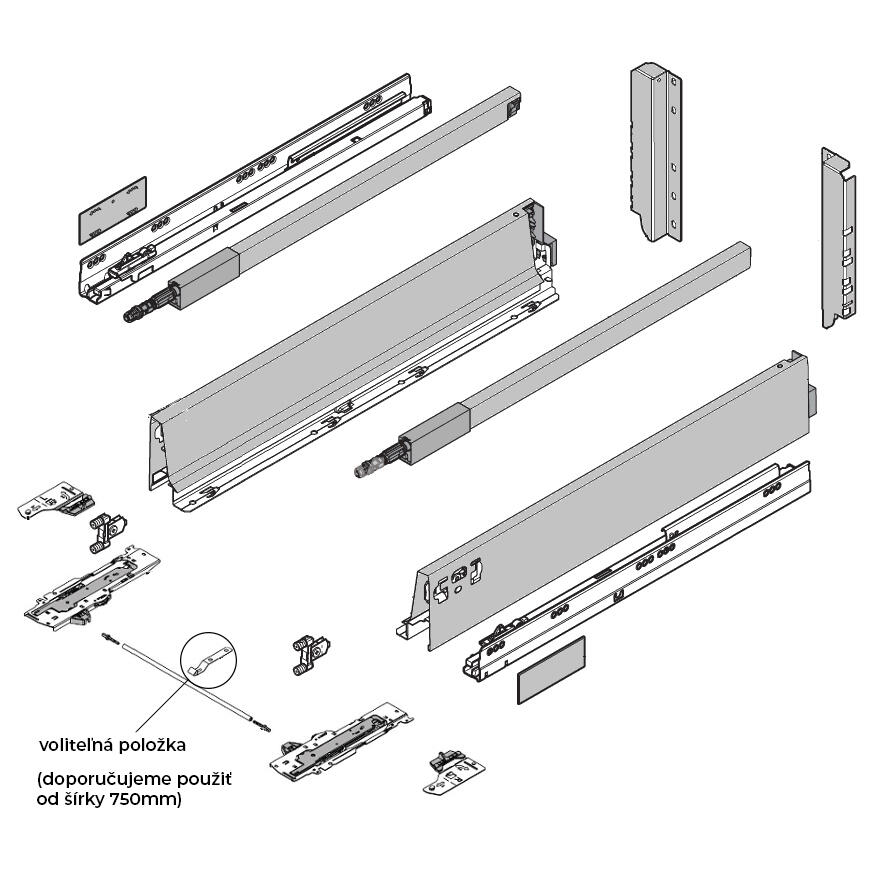 voliteľná položka

(doporučujeme použiť od šírky 750mm)