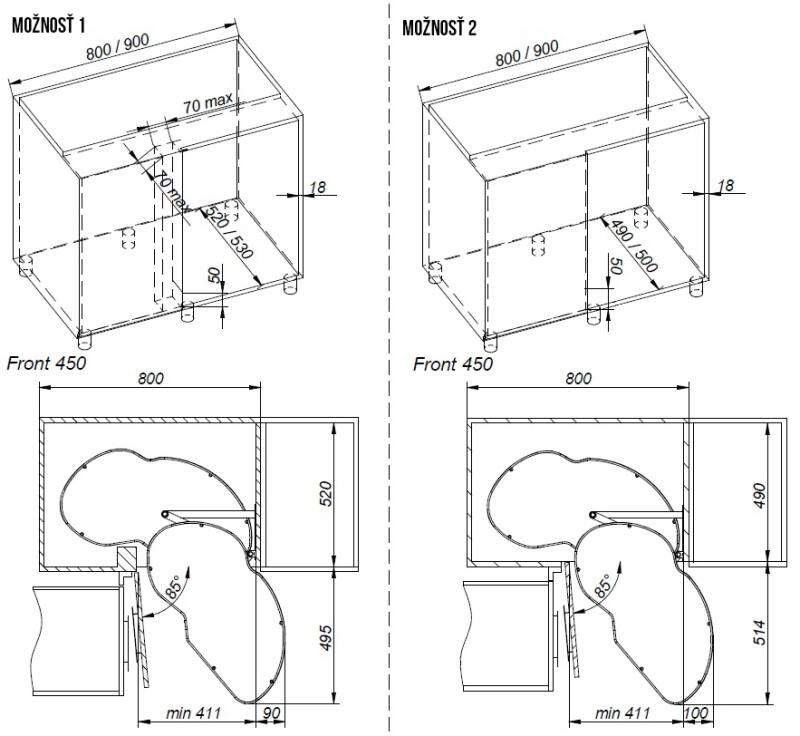 MOŽNOSŤ 1

800 / 900

70 max

70 max

18

520 / 530

50

Front 450

800

520

85°

495

min 411

90

MOŽNOSŤ 2

800 / 900

18

490 / 500

50

Front 450

800

490

85°

514

min 411

100