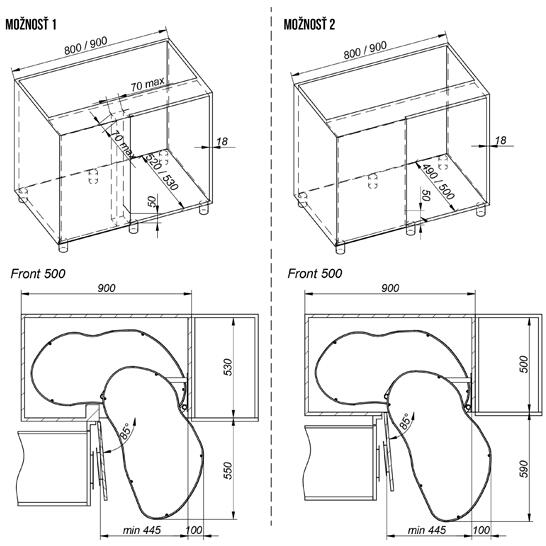 MOŽNOSŤ 1

800 / 900

70 max

70 max

18

520 / 530

50

Front 500

900

530

85°

550

min 445

100

MOŽNOSŤ 2

800 / 900

18

490 / 500

50

Front 500

900

500

85°

590

min 445

100