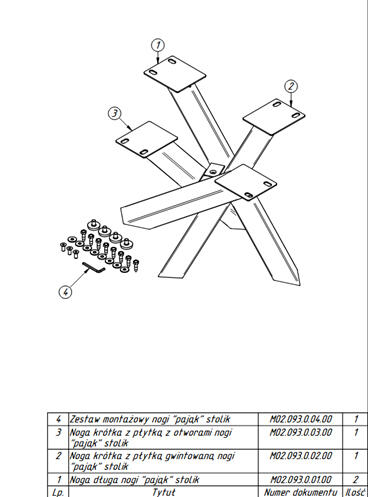 1

2

3

4

| 4 | Zestaw montażowy nogi "pająk" stolik | M02.093.0.04.00 | 1 |
|---|---|---|---|
| 3 | Noga krótka z płytką z otworami nogi "pająk" stolik | M02.093.0.03.00 | 1 |
| 2 | Noga krótka z płytką gwintowaną nogi "pająk" stolik | M02.093.0.02.00 | 1 |
| 1 | Noga długa nogi "pająk" stolik | M02.093.0.01.00 | 2 |
| Lp. | Tytuł | Numer dokumentu | Ilość |