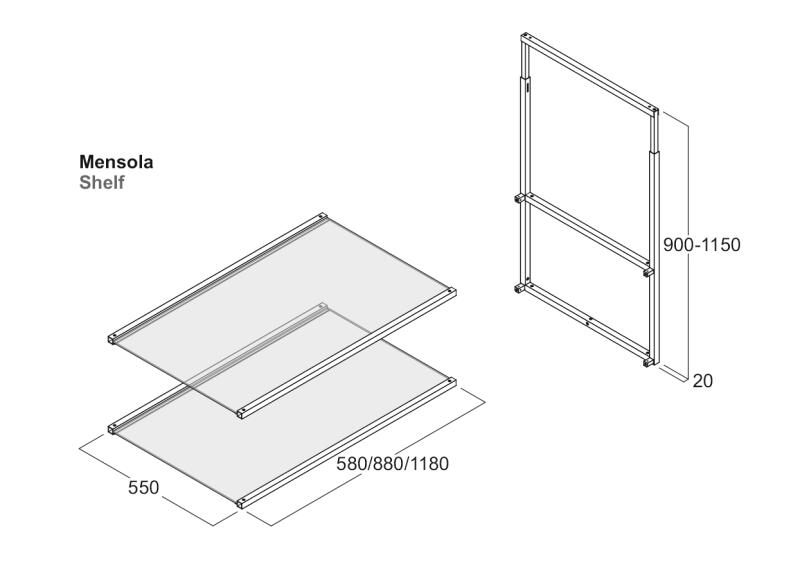 Mensola
Shelf

900-1150

20

580/880/1180

550