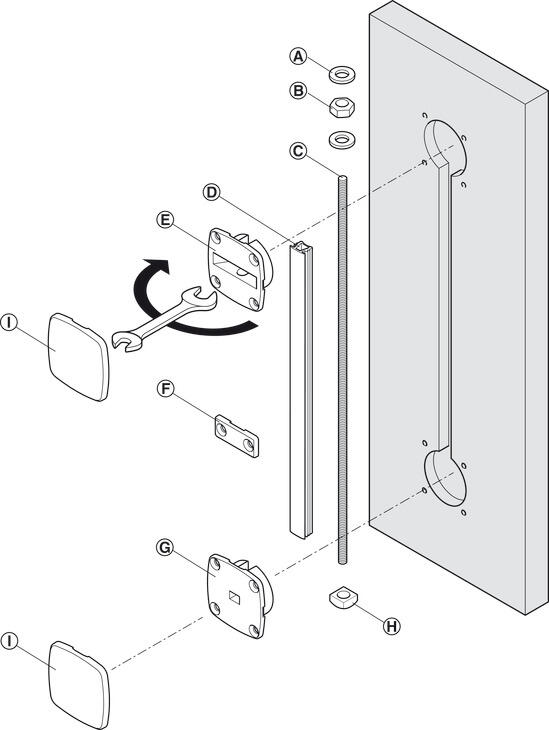 A
B
C
D
E
I
F
G
H
I