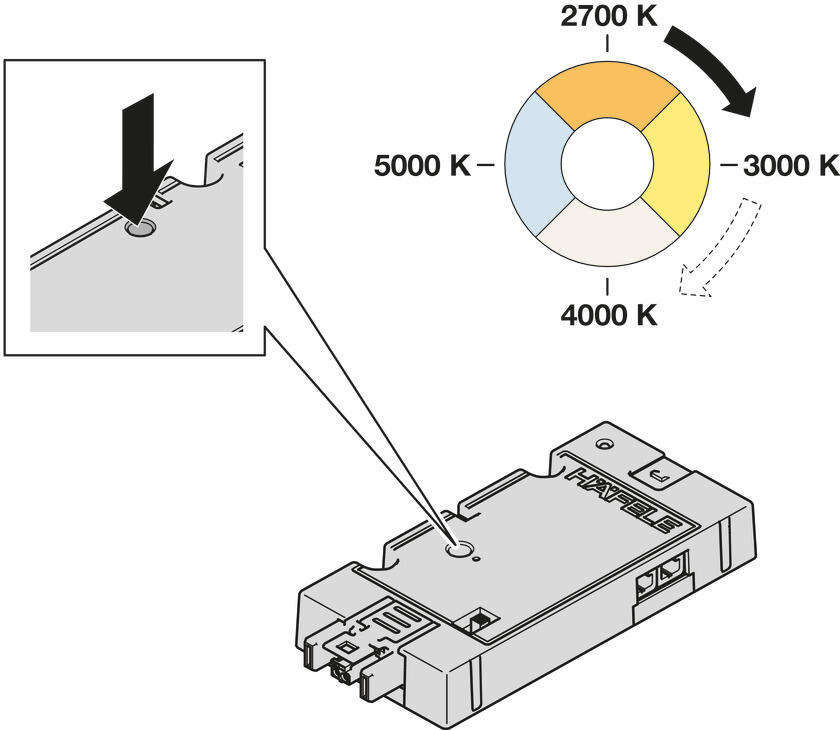 2700 K
5000 K
3000 K
4000 K
HÄFELE