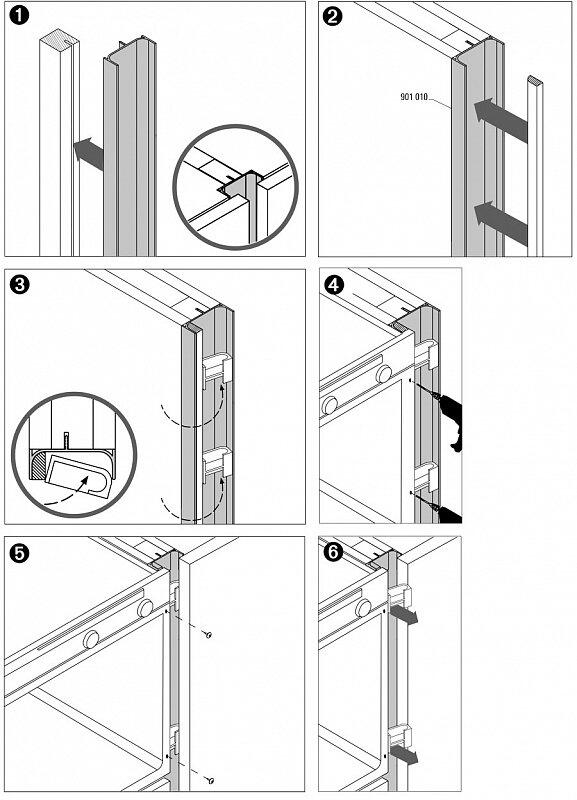 1

2

901 010

3

4

5

6