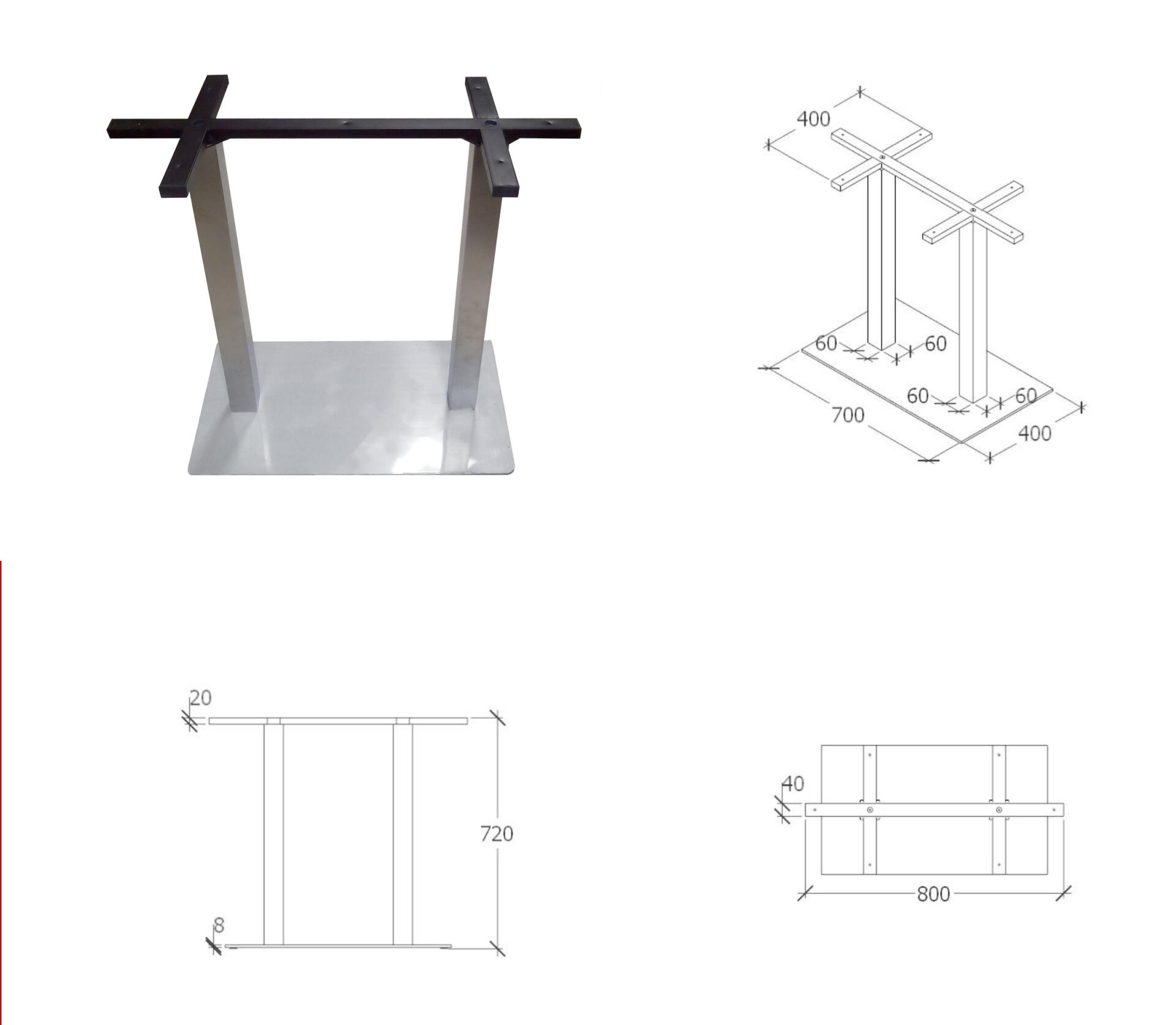 400

60
60
60
60
700
400

20
720
8

40
800