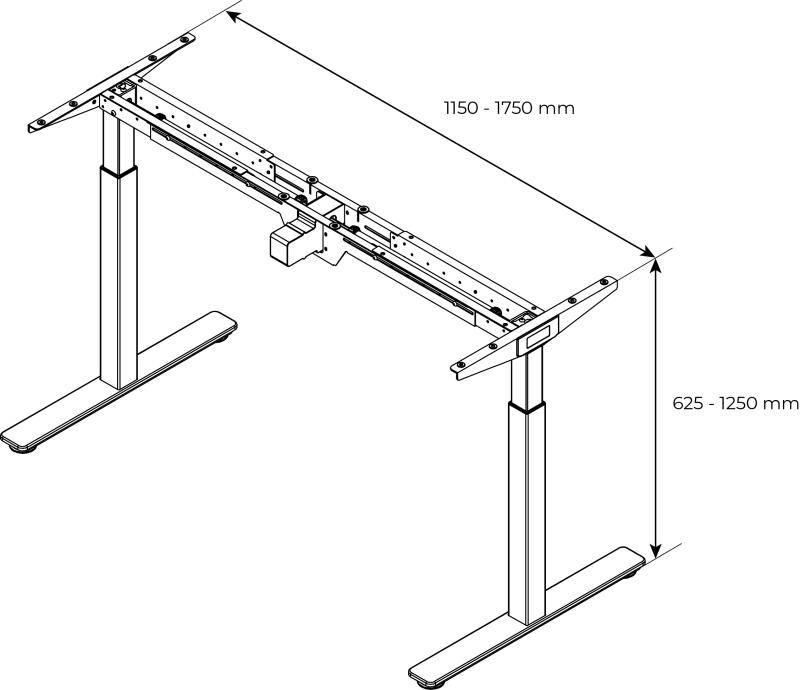 1150 - 1750 mm

625 - 1250 mm