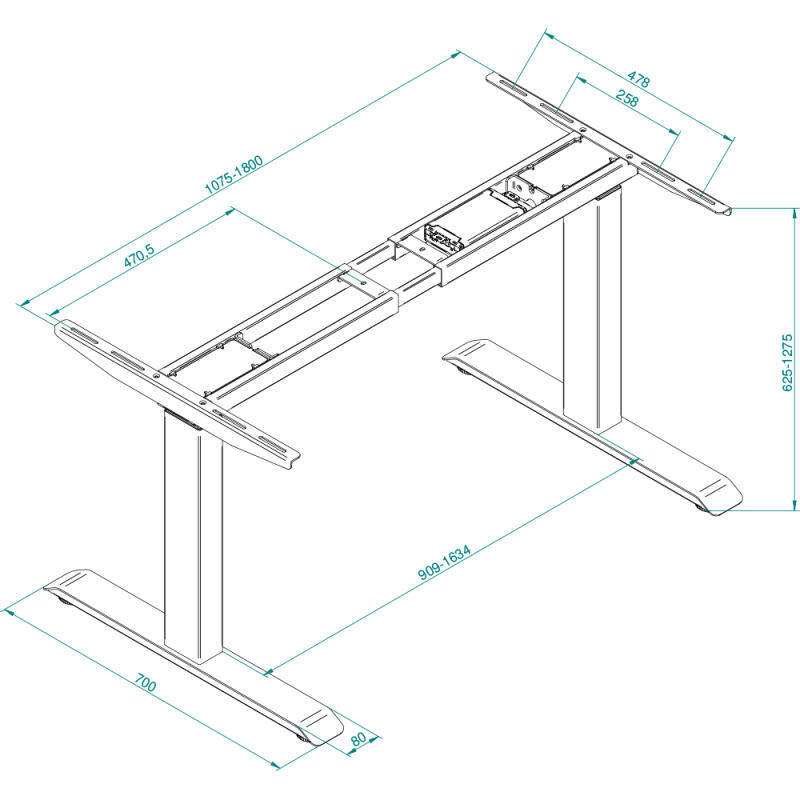 478
258
1075-1800
470,5
625-1275
909-1634
700
80