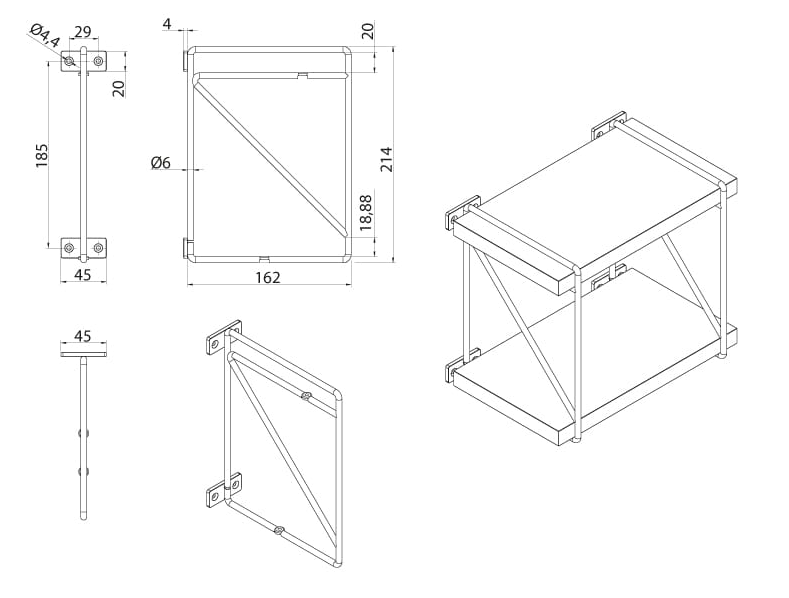 Ø4,4
29
20
185
45
4
20
Ø6
214
18,88
162
45