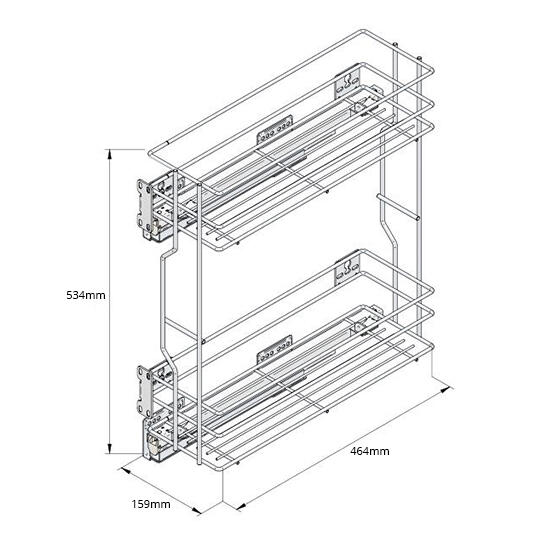 534mm

464mm

159mm