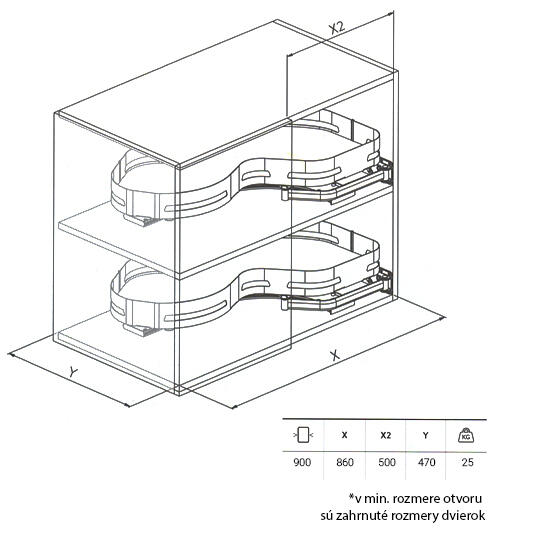 X2

Y

X

|  | X | X2 | Y | KG |
|---|---|---|---|---|
| 900 | 860 | 500 | 470 | 25 |

*v min. rozmere otvoru sú zahrnuté rozmery dvierok