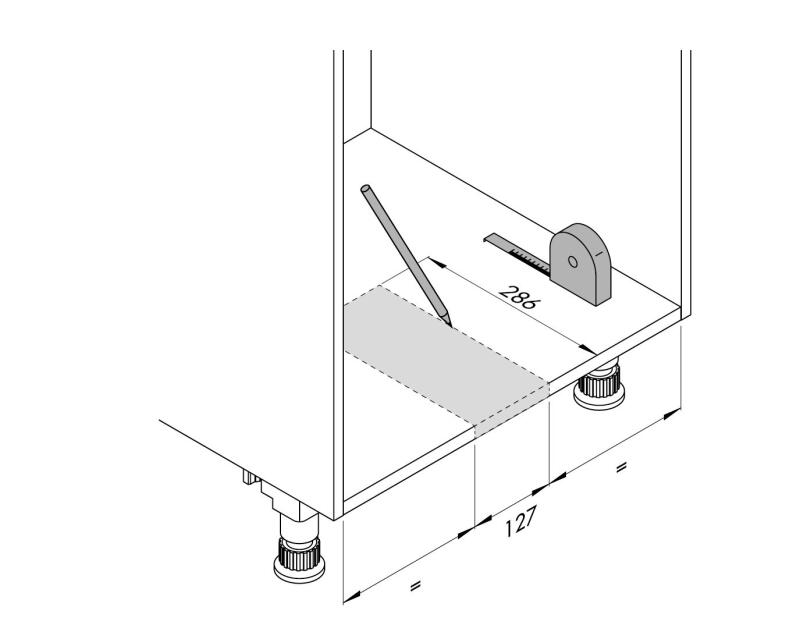 286

=

127

=