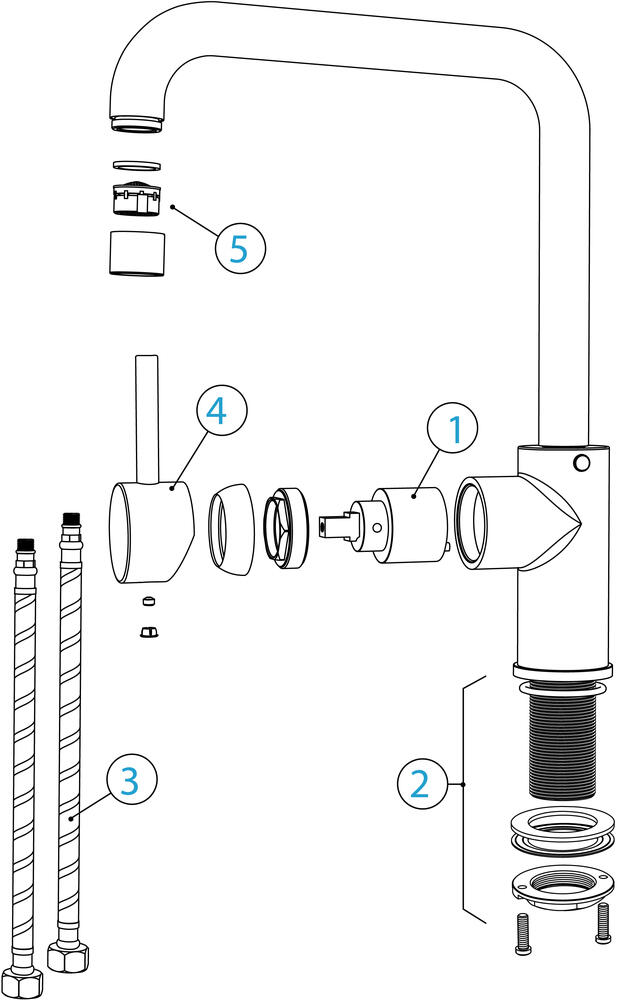 5
4
1
3
2