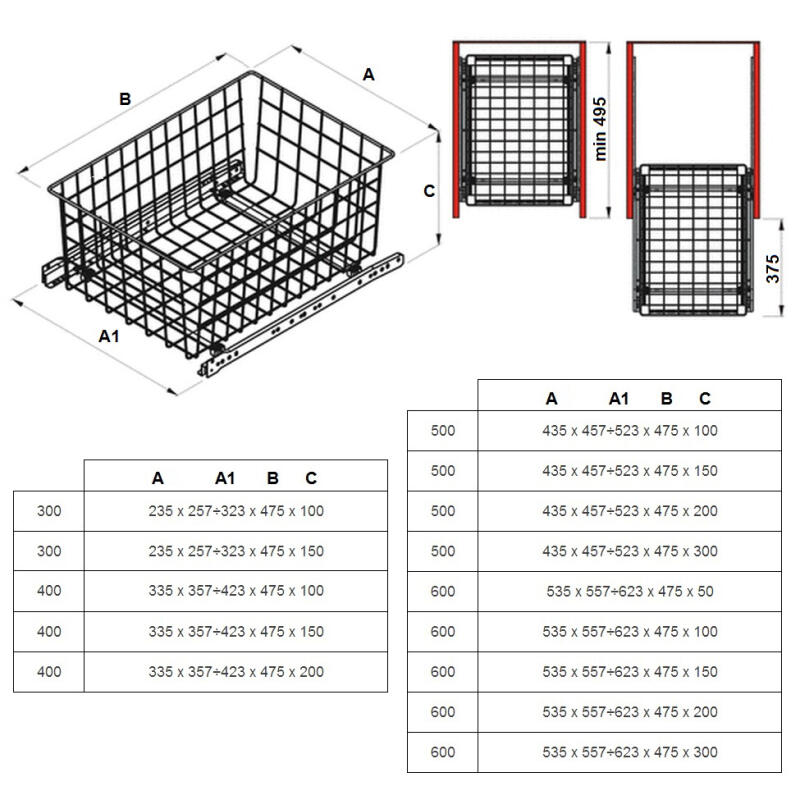 B

A

C

A1

min 495

375

| | A A1 B C |
|---|---|
| 300 | 235 x 257÷323 x 475 x 100 |
| 300 | 235 x 257÷323 x 475 x 150 |
| 400 | 335 x 357÷423 x 475 x 100 |
| 400 | 335 x 357÷423 x 475 x 150 |
| 400 | 335 x 357÷423 x 475 x 200 |

| | A A1 B C |
|---|---|
| 500 | 435 x 457÷523 x 475 x 100 |
| 500 | 435 x 457÷523 x 475 x 150 |
| 500 | 435 x 457÷523 x 475 x 200 |
| 500 | 435 x 457÷523 x 475 x 300 |
| 600 | 535 x 557÷623 x 475 x 50 |
| 600 | 535 x 557÷623 x 475 x 100 |
| 600 | 535 x 557÷623 x 475 x 150 |
| 600 | 535 x 557÷623 x 475 x 200 |
| 600 | 535 x 557÷623 x 475 x 300 |